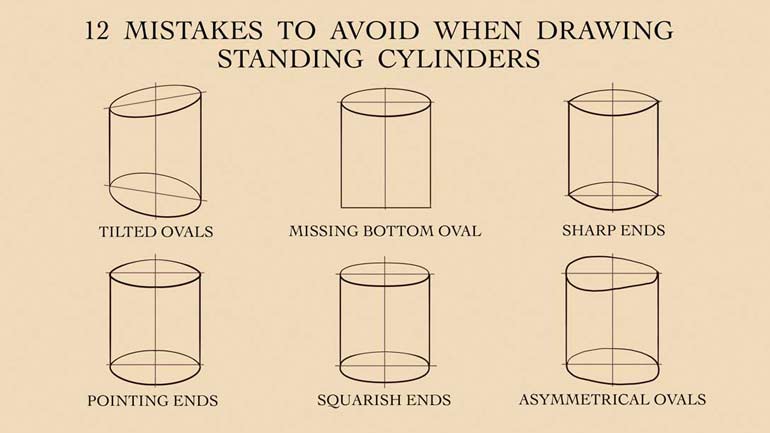 12 MISTAKES TO AVOID WHEN DRAWING STANDING CYLINDERS

TILTED OVALS

MISSING BOTTOM OVAL

SHARP ENDS

POINTING ENDS

SQUARISH ENDS

ASYMMETRICAL OVALS